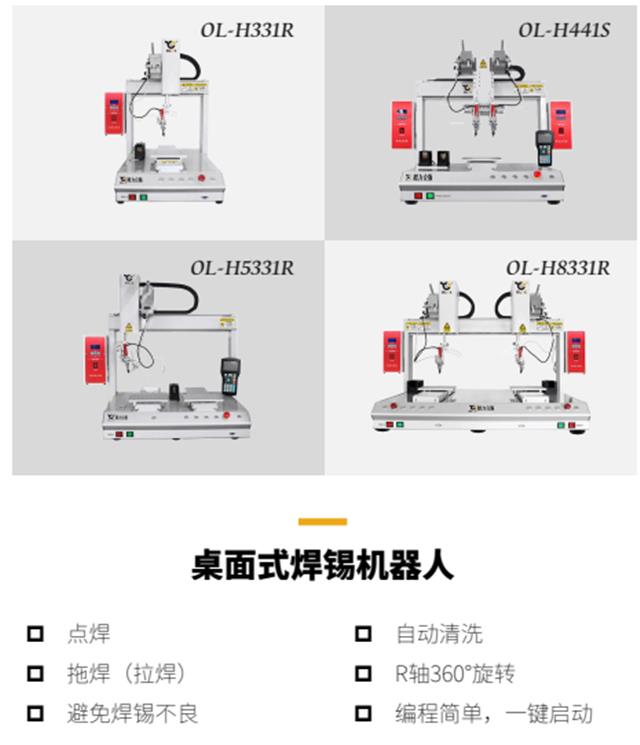 OL-H331R

OL-H441S

OL-H5331R

OL-H8331R

桌面式焊锡机器人

点焊

拖焊（拉焊）

避免焊锡不良

自动清洗

R轴360°旋转

编程简单，一键启动